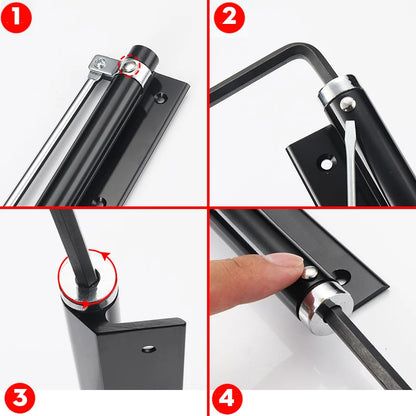 1

2

3

4